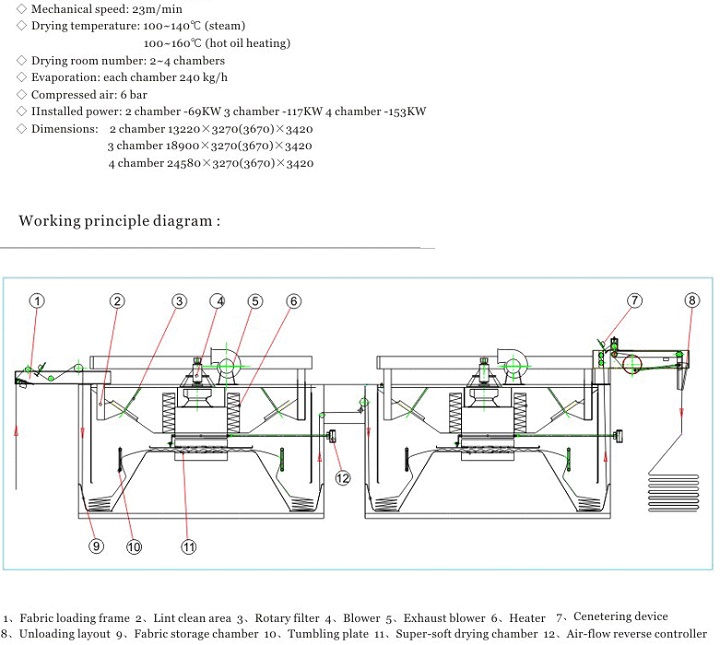 ◇ Mechanical speed: 23m/min
◇ Drying temperature: 100~140℃ (steam)
100~160℃ (hot oil heating)
◇ Drying room number: 2~4 chambers
◇ Evaporation: each chamber 240 kg/h
◇ Compressed air: 6 bar
◇ IInstalled power: 2 chamber -69KW 3 chamber -117KW 4 chamber -153KW
◇ Dimensions: 2 chamber 13220×3270(3670)×3420
3 chamber 18900×3270(3670)×3420
4 chamber 24580×3270(3670)×3420

Working principle diagram :

①
②
③
④
⑤
⑥
⑦
⑧
⑫
⑨
⑩
⑪

1、Fabric loading frame 2、Lint clean area 3、Rotary filter 4、Blower 5、Exhaust blower 6、Heater 7、Cenetering device
8、Unloading layout 9、Fabric storage chamber 10、Tumbling plate 11、Super-soft drying chamber 12、Air-flow reverse controller